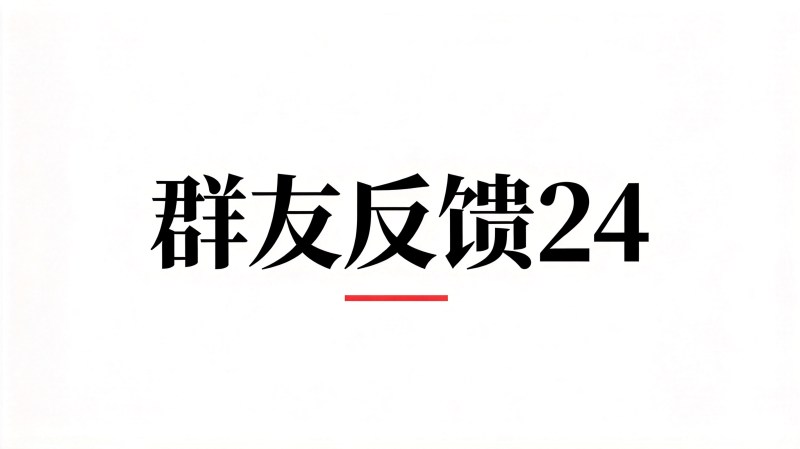 群友反馈24